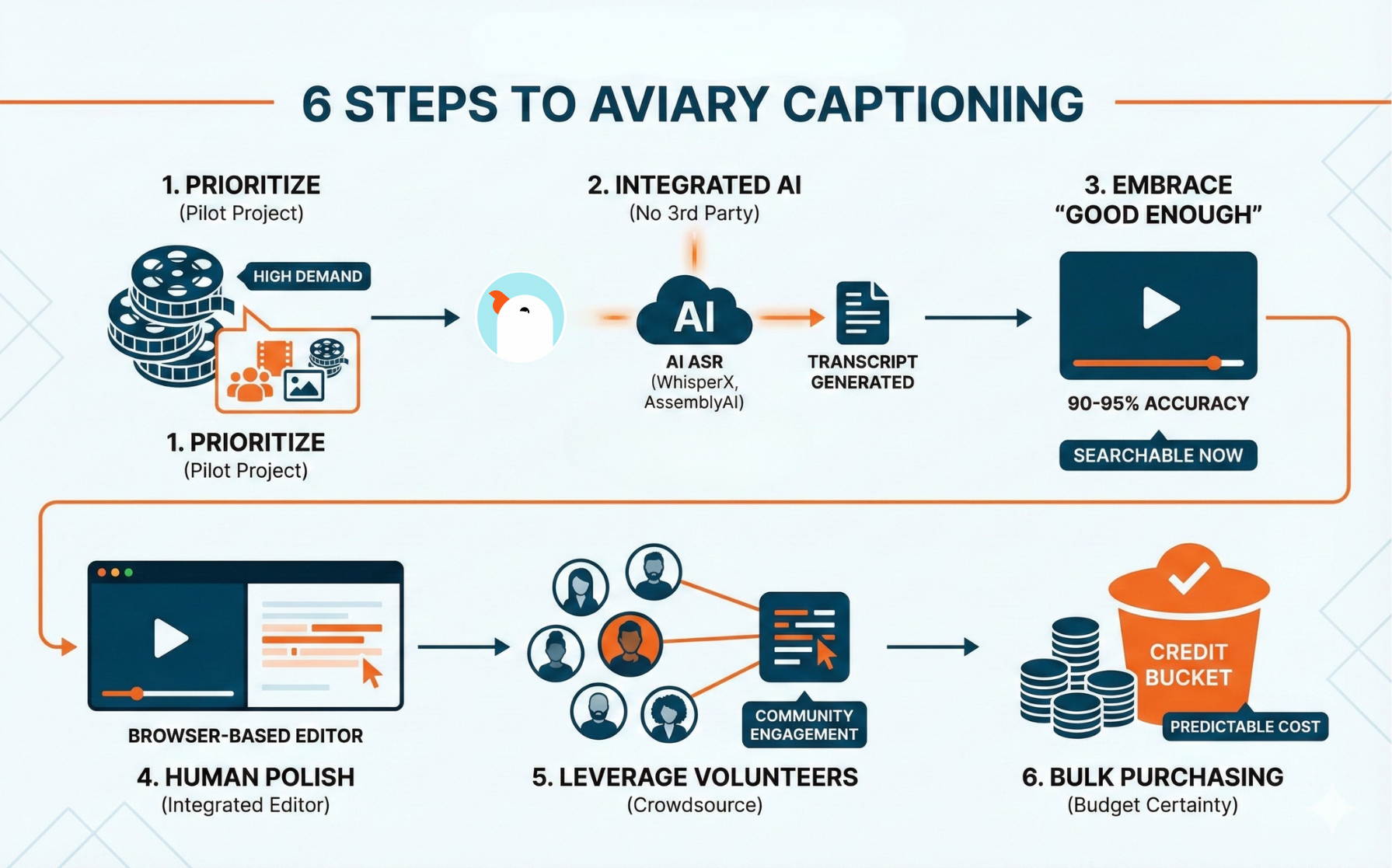 6 STEPS TO AVIARY CAPTIONING

1. PRIORITIZE
(Pilot Project)

HIGH DEMAND

1. PRIORITIZE
(Pilot Project)

2. INTEGRATED AI
(No 3rd Party)

AI

AI ASR
(WhisperX, AssemblyAI)

TRANSCRIPT GENERATED

3. EMBRACE "GOOD ENOUGH"

90-95% ACCURACY

SEARCHABLE NOW

BROWSER-BASED EDITOR

4. HUMAN POLISH
(Integrated Editor)

COMMUNITY ENGAGEMENT

5. LEVERAGE VOLUNTEERS
(Crowdsource)

CREDIT BUCKET

PREDICTABLE COST

6. BULK PURCHASING
(Budget Certainty)